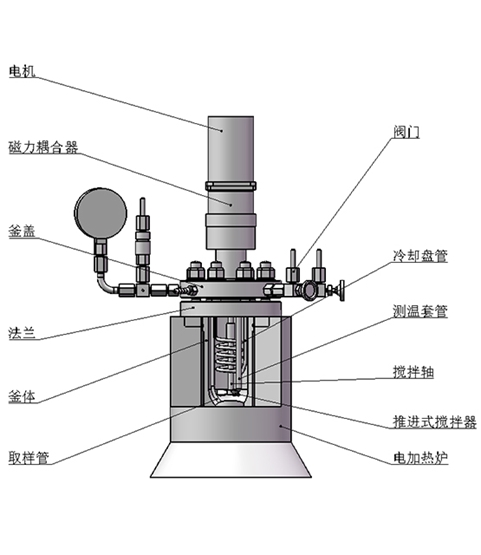 电机

磁力耦合器

釜盖

法兰

釜体

取样管

阀门

冷却盘管

测温套管

搅拌轴

推进式搅拌器

电加热炉